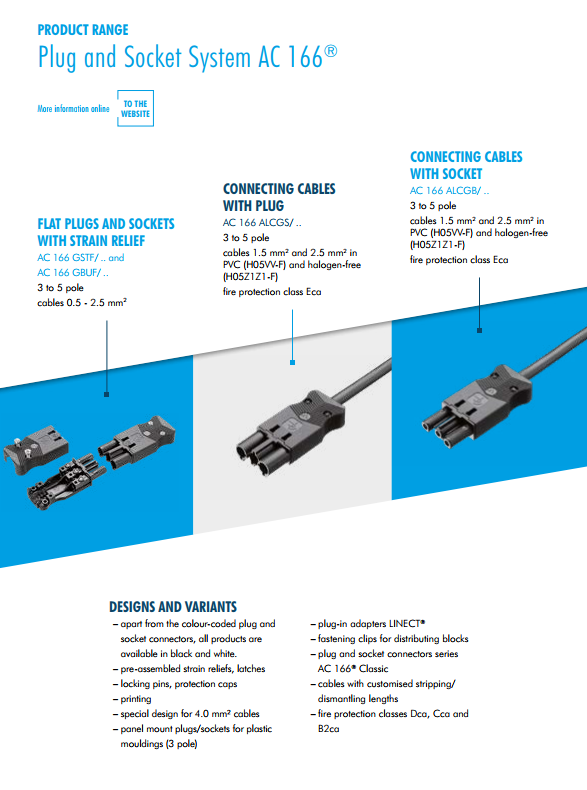 PRODUCT RANGE

Plug and Socket System AC 166®

More information online

TO THE WEBSITE

FLAT PLUGS AND SOCKETS WITH STRAIN RELIEF

AC 166 GSTF/ .. and AC 166 GBUF/ ..

3 to 5 pole

cables 0.5 - 2.5 mm²

CONNECTING CABLES WITH PLUG

AC 166 ALCGS/ ..

3 to 5 pole

cables 1.5 mm² and 2.5 mm² in PVC (H05VV-F) and halogen-free (H05Z1Z1-F)

fire protection class Eca

CONNECTING CABLES WITH SOCKET

AC 166 ALCGB/ ..

3 to 5 pole

cables 1.5 mm² and 2.5 mm² in PVC (H05VV-F) and halogen-free (H05Z1Z1-F)

fire protection class Eca

DESIGNS AND VARIANTS

– apart from the colour-coded plug and socket connectors, all products are available in black and white.
– pre-assembled strain reliefs, latches
– locking pins, protection caps
– printing
– special design for 4.0 mm² cables
– panel mount plugs/sockets for plastic mouldings (3 pole)

– plug-in adapters LINECT®
– fastening clips for distributing blocks
– plug and socket connectors series AC 166® Classic
– cables with customised stripping/ dismantling lengths
– fire protection classes Dca, Cca and B2ca