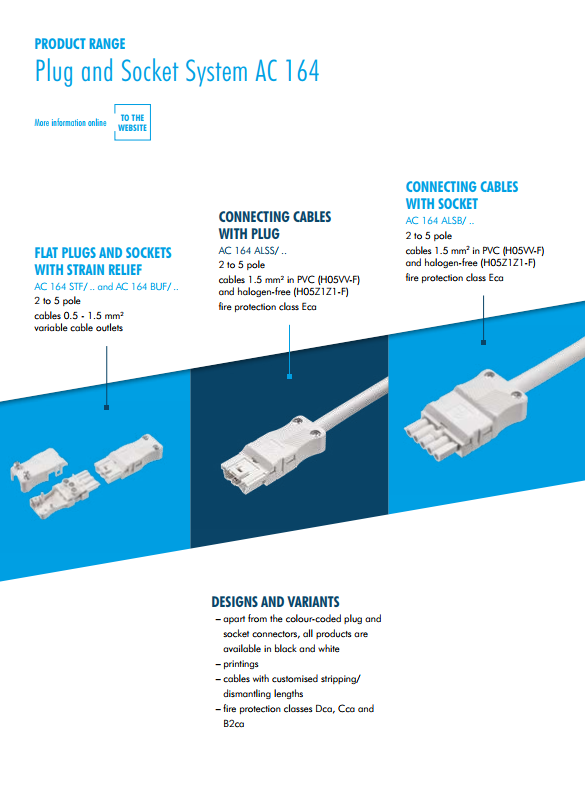 PRODUCT RANGE
Plug and Socket System AC 164

More information online TO THE WEBSITE

FLAT PLUGS AND SOCKETS WITH STRAIN RELIEF
AC 164 STF/ .. and AC 164 BUF/ ..
2 to 5 pole
cables 0.5 - 1.5 mm²
variable cable outlets

CONNECTING CABLES WITH PLUG
AC 164 ALSS/ ..
2 to 5 pole
cables 1.5 mm² in PVC (H05VV-F) and halogen-free (H05Z1Z1-F)
fire protection class Eca

CONNECTING CABLES WITH SOCKET
AC 164 ALSB/ ..
2 to 5 pole
cables 1.5 mm² in PVC (H05VV-F) and halogen-free (H05Z1Z1-F)
fire protection class Eca

DESIGNS AND VARIANTS
– apart from the colour-coded plug and socket connectors, all products are available in black and white
– printings
– cables with customised stripping/ dismantling lengths
– fire protection classes Dca, Cca and B2ca